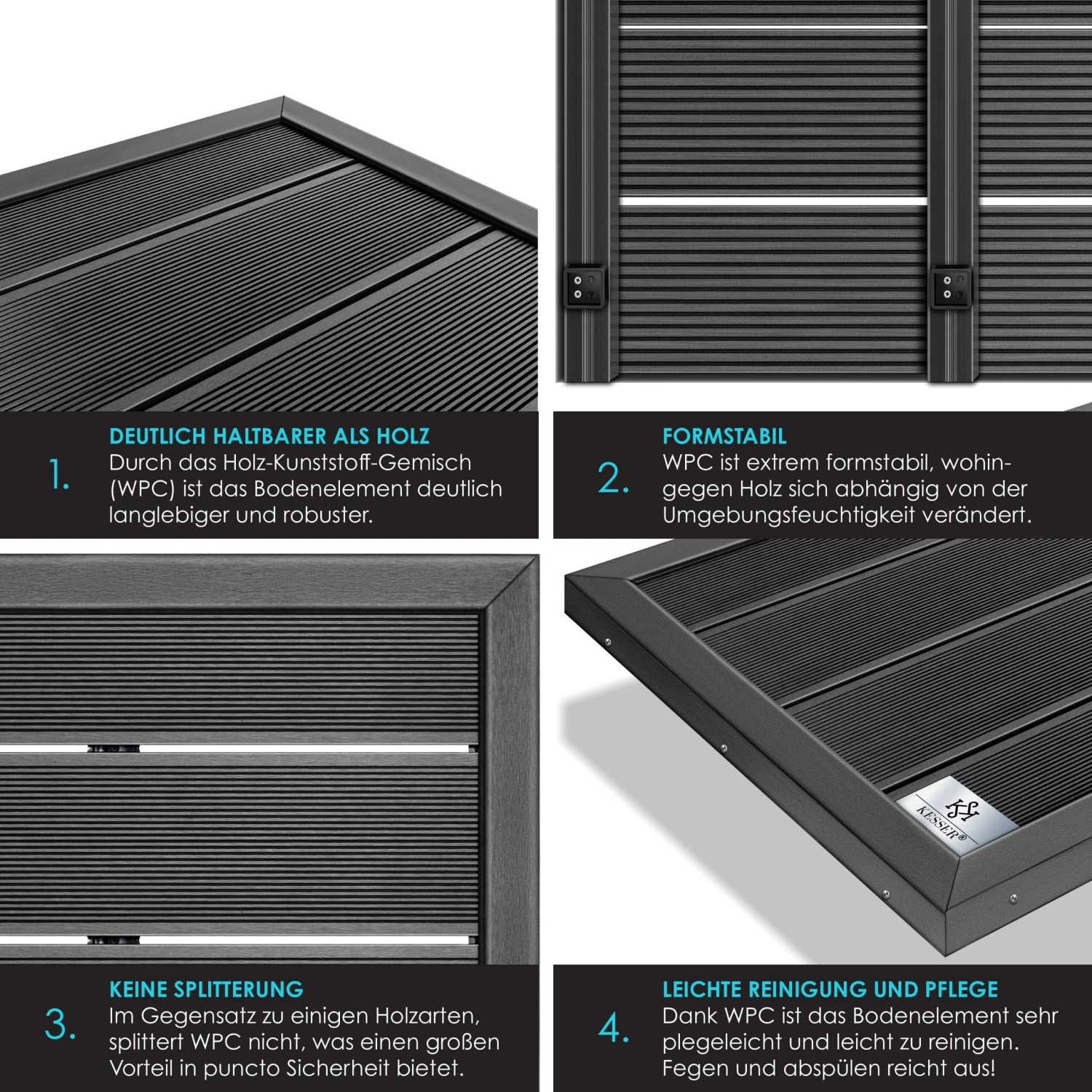 1.

DEUTLICH HALTBARER ALS HOLZ
Durch das Holz-Kunststoff-Gemisch (WPC) ist das Bodenelement deutlich langlebiger und robuster.

2.

FORMSTABIL
WPC ist extrem formstabil, wohingegen Holz sich abhängig von der Umgebungsfeuchtigkeit verändert.

KESSER®

3.

KEINE SPLITTERUNG
Im Gegensatz zu einigen Holzarten, splittert WPC nicht, was einen großen Vorteil in puncto Sicherheit bietet.

4.

LEICHTE REINIGUNG UND PFLEGE
Dank WPC ist das Bodenelement sehr plegeleicht und leicht zu reinigen. Fegen und abspülen reicht aus!